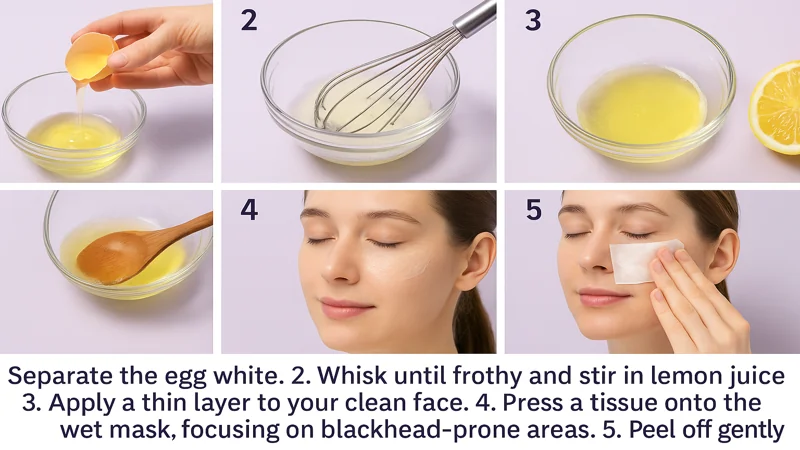 2

3

4

5

Separate the egg white. 2. Whisk until frothy and stir in lemon juice 3. Apply a thin layer to your clean face. 4. Press a tissue onto the wet mask, focusing on blackhead-prone areas. 5. Peel off gently